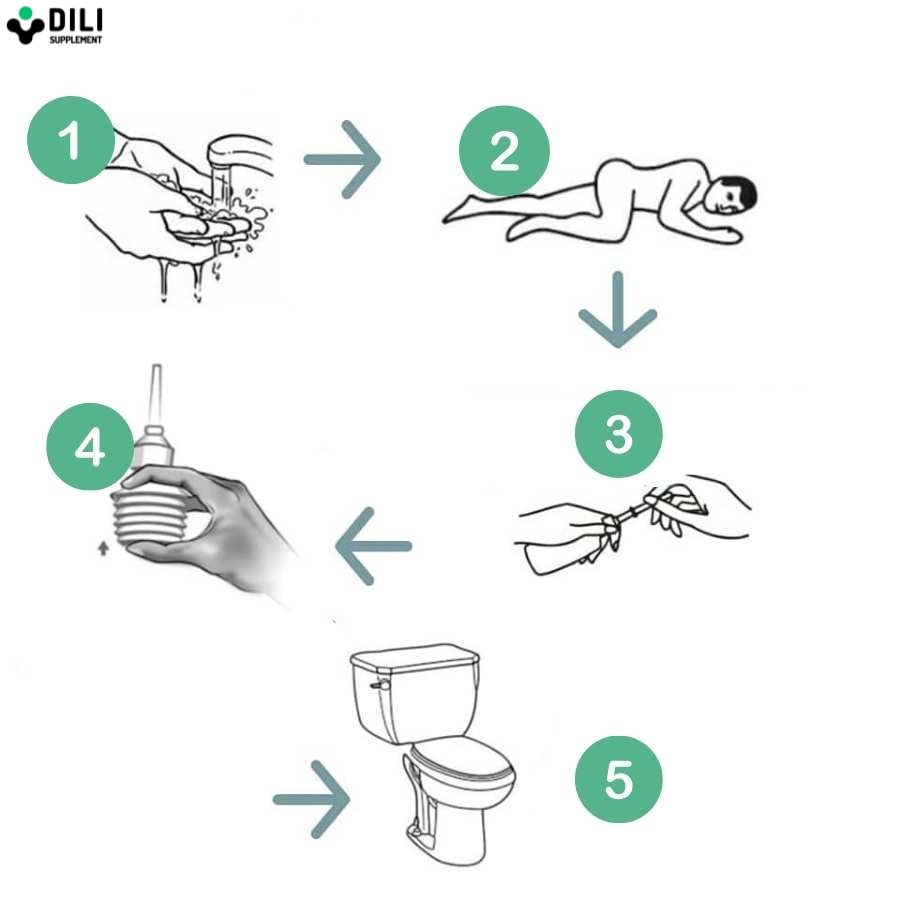 DILI
SUPPLEMENT

1

2

3

4

5